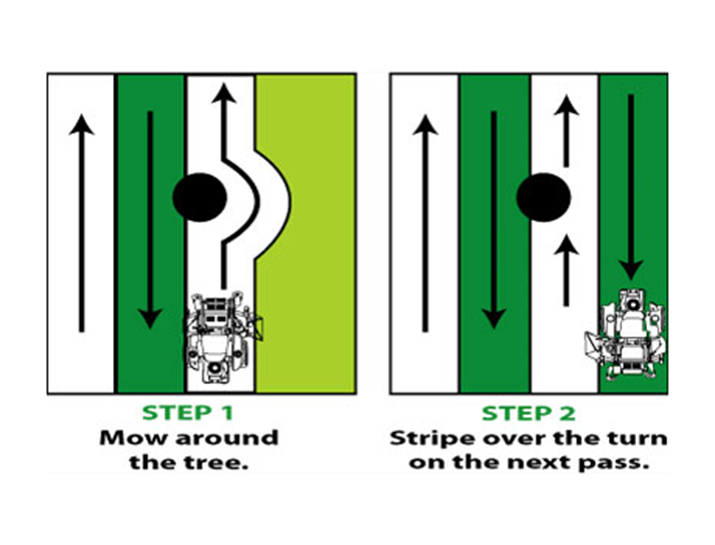 STEP 1
Mow around the tree.

STEP 2
Stripe over the turn on the next pass.